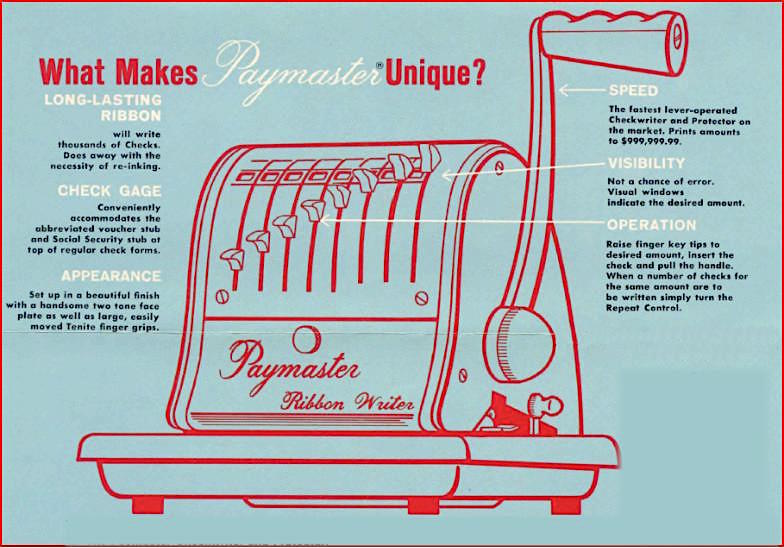 What Makes Paymaster® Unique?

LONG-LASTING RIBBON

will write thousands of Checks. Does away with the necessity of re-inking.

CHECK GAGE

Conveniently accommodates the abbreviated voucher stub and Social Security stub at top of regular check forms.

APPEARANCE

Set up in a beautiful finish with a handsome two tone face plate as well as large, easily moved Tenite finger grips.

SPEED

The fastest lever-operated Checkwriter and Protector on the market. Prints amounts to $999,999.99.

VISIBILITY

Not a chance of error. Visual windows indicate the desired amount.

OPERATION

Raise finger key tips to desired amount, insert the check and pull the handle. When a number of checks for the same amount are to be written simply turn the Repeat Control.

Paymaster
Ribbon Writer