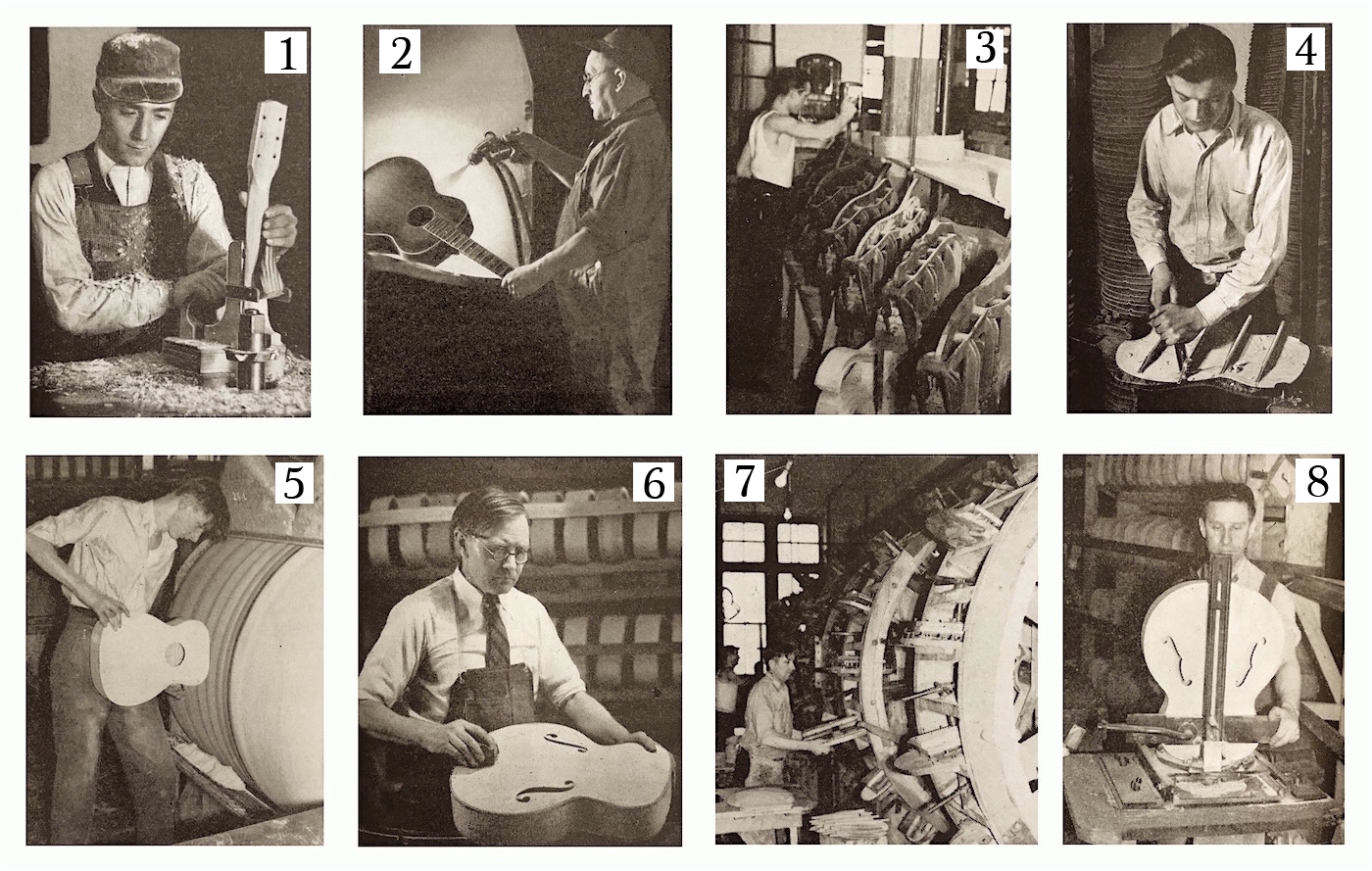 1

2

3

4

5

6

7

8